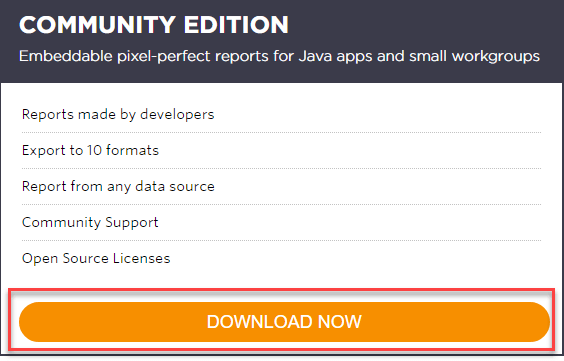 COMMUNITY EDITION

Embeddable pixel-perfect reports for Java apps and small workgroups

Reports made by developers

Export to 10 formats

Report from any data source

Community Support

Open Source Licenses

DOWNLOAD NOW